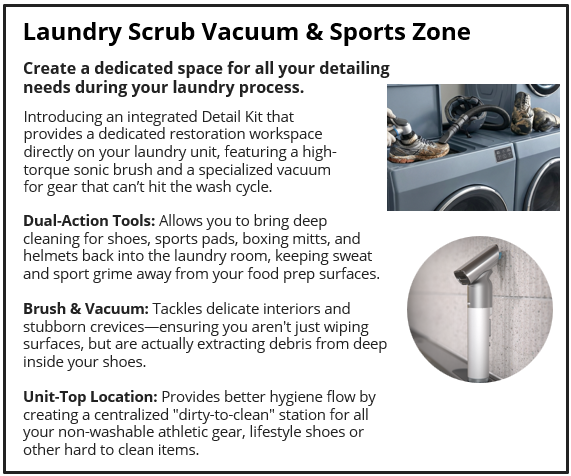 Laundry Scrub Vacuum & Sports Zone

Create a dedicated space for all your detailing needs during your laundry process.

Introducing an integrated Detail Kit that provides a dedicated restoration workspace directly on your laundry unit, featuring a high-torque sonic brush and a specialized vacuum for gear that can't hit the wash cycle.

Dual-Action Tools: Allows you to bring deep cleaning for shoes, sports pads, boxing mitts, and helmets back into the laundry room, keeping sweat and sport grime away from your food prep surfaces.

Brush & Vacuum: Tackles delicate interiors and stubborn crevices—ensuring you aren't just wiping surfaces, but are actually extracting debris from deep inside your shoes.

Unit-Top Location: Provides better hygiene flow by creating a centralized "dirty-to-clean" station for all your non-washable athletic gear, lifestyle shoes or other hard to clean items.