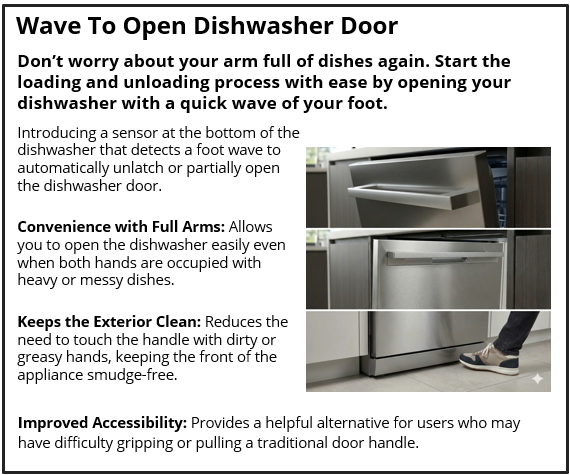 Wave To Open Dishwasher Door

Don't worry about your arm full of dishes again. Start the loading and unloading process with ease by opening your dishwasher with a quick wave of your foot.

Introducing a sensor at the bottom of the dishwasher that detects a foot wave to automatically unlatch or partially open the dishwasher door.

Convenience with Full Arms: Allows you to open the dishwasher easily even when both hands are occupied with heavy or messy dishes.

Keeps the Exterior Clean: Reduces the need to touch the handle with dirty or greasy hands, keeping the front of the appliance smudge-free.

Improved Accessibility: Provides a helpful alternative for users who may have difficulty gripping or pulling a traditional door handle.