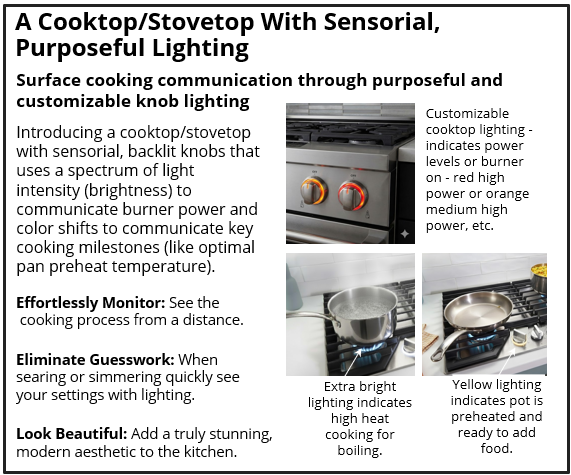 A Cooktop/Stovetop With Sensorial, Purposeful Lighting

Surface cooking communication through purposeful and customizable knob lighting

Introducing a cooktop/stovetop with sensorial, backlit knobs that uses a spectrum of light intensity (brightness) to communicate burner power and color shifts to communicate key cooking milestones (like optimal pan preheat temperature).

Effortlessly Monitor: See the cooking process from a distance.

Eliminate Guesswork: When searing or simmering quickly see your settings with lighting.

Look Beautiful: Add a truly stunning, modern aesthetic to the kitchen.

Customizable cooktop lighting - indicates power levels or burner on - red high power or orange medium high power, etc.

Extra bright lighting indicates high heat cooking for boiling.

Yellow lighting indicates pot is preheated and ready to add food.